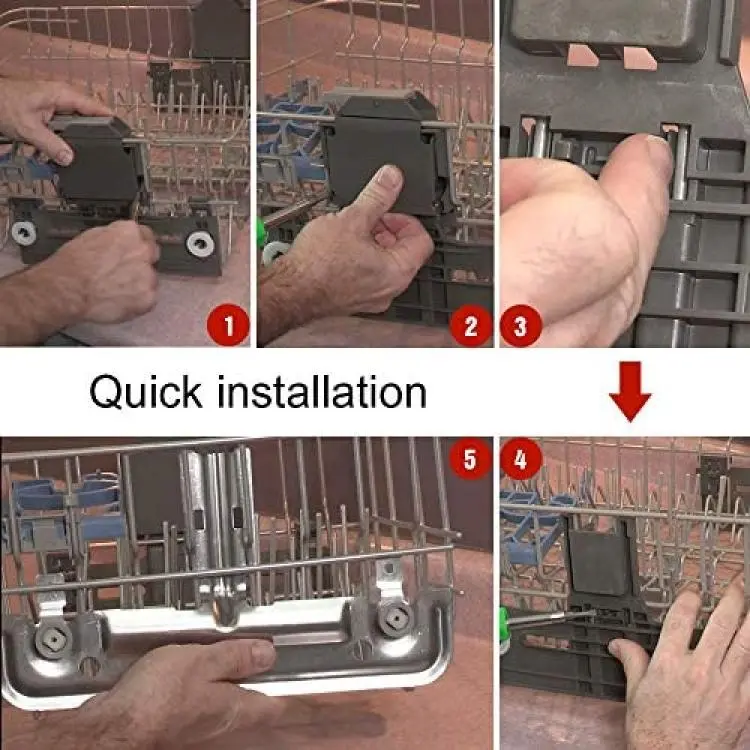 1

2

3

Quick installation

5

4