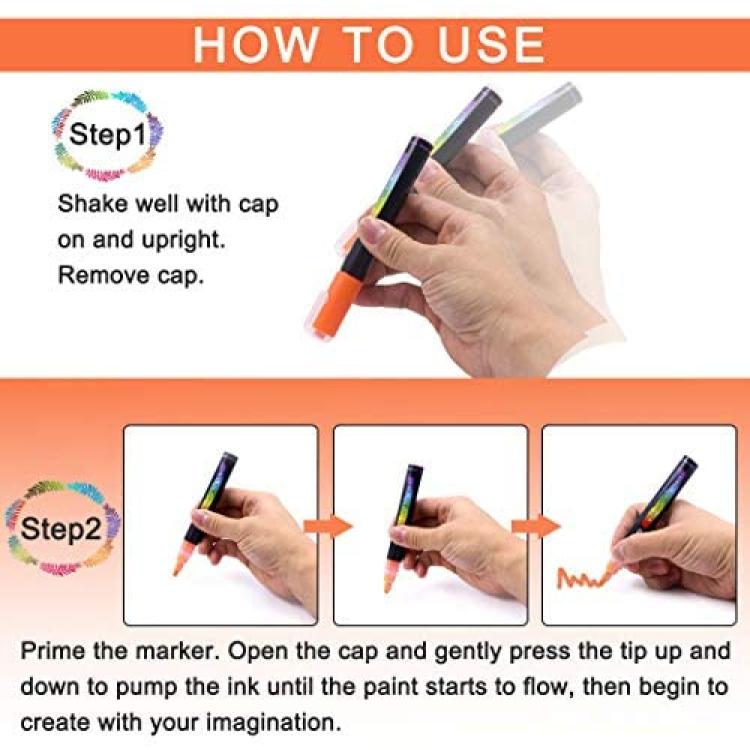 HOW TO USE

Step1

Shake well with cap on and upright. Remove cap.

Step2

Prime the marker. Open the cap and gently press the tip up and down to pump the ink until the paint starts to flow, then begin to create with your imagination.