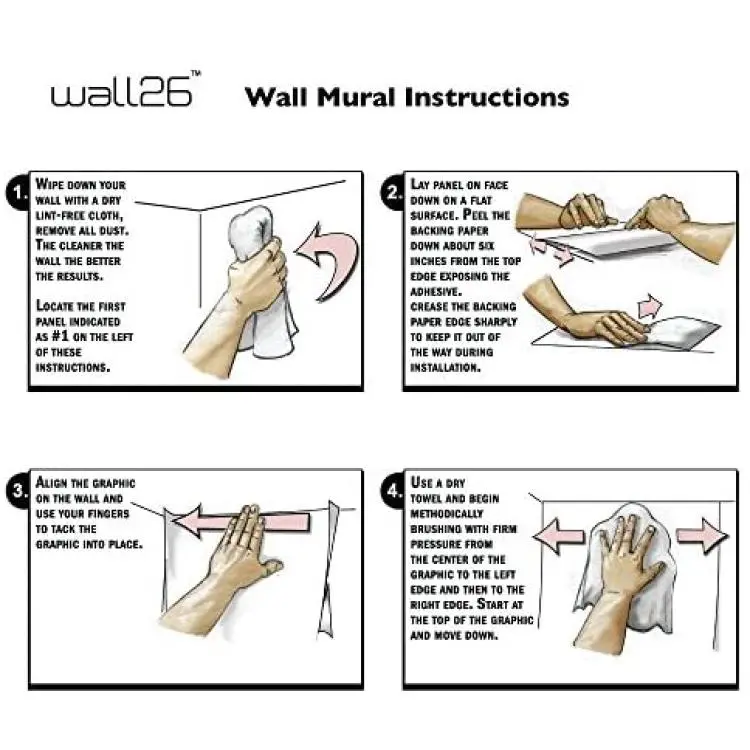 wall26™ Wall Mural Instructions

1. WIPE DOWN YOUR WALL WITH A DRY LINT-FREE CLOTH, REMOVE ALL DUST. THE CLEANER THE WALL THE BETTER THE RESULTS.

LOCATE THE FIRST PANEL INDICATED AS #1 ON THE LEFT OF THESE INSTRUCTIONS.

2. LAY PANEL ON FACE DOWN ON A FLAT SURFACE. PEEL THE BACKING PAPER DOWN ABOUT SIX INCHES FROM THE TOP EDGE EXPOSING THE ADHESIVE.
CREASE THE BACKING PAPER EDGE SHARPLY TO KEEP IT OUT OF THE WAY DURING INSTALLATION.

3. ALIGN THE GRAPHIC ON THE WALL AND USE YOUR FINGERS TO TACK THE GRAPHIC INTO PLACE.

4. USE A DRY TOWEL AND BEGIN METHODICALLY BRUSHING WITH FIRM PRESSURE FROM THE CENTER OF THE GRAPHIC TO THE LEFT EDGE AND THEN TO THE RIGHT EDGE. START AT THE TOP OF THE GRAPHIC AND MOVE DOWN.