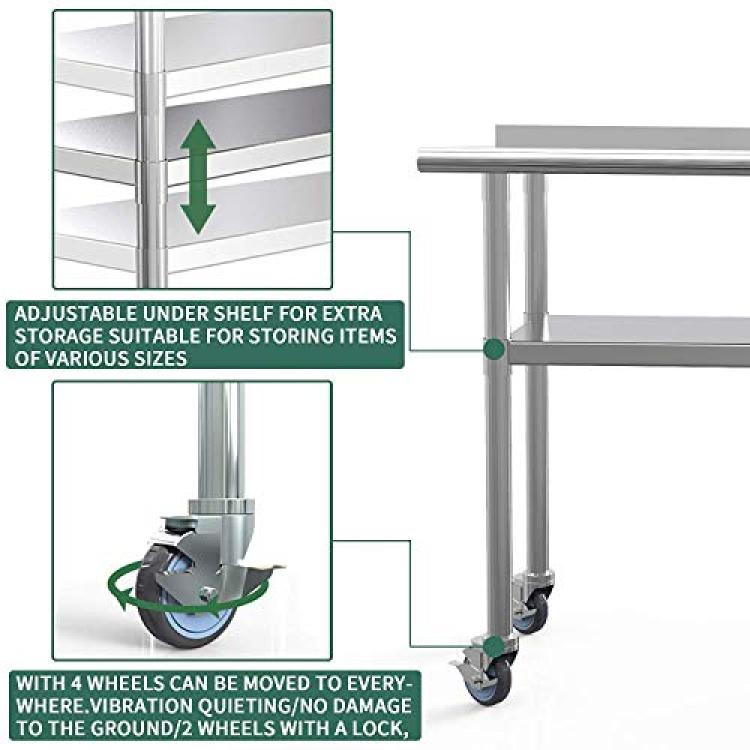 ADJUSTABLE UNDER SHELF FOR EXTRA STORAGE SUITABLE FOR STORING ITEMS OF VARIOUS SIZES

WITH 4 WHEELS CAN BE MOVED TO EVERYWHERE.VIBRATION QUIETING/NO DAMAGE TO THE GROUND/2 WHEELS WITH A LOCK,