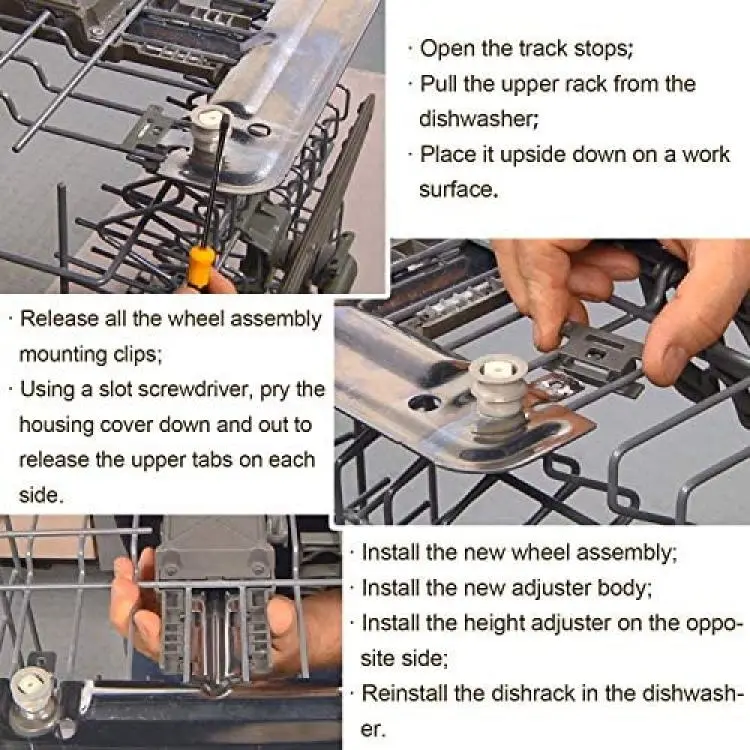 · Open the track stops;
· Pull the upper rack from the dishwasher;
· Place it upside down on a work surface.

· Release all the wheel assembly mounting clips;
· Using a slot screwdriver, pry the housing cover down and out to release the upper tabs on each side.

· Install the new wheel assembly;
· Install the new adjuster body;
· Install the height adjuster on the opposite side;
· Reinstall the dishrack in the dishwasher.