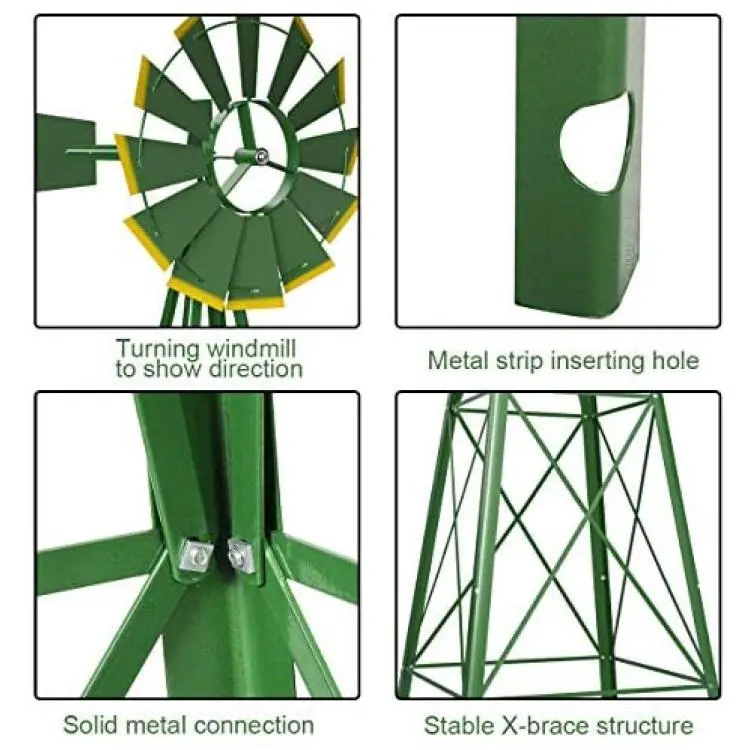 Turning windmill to show direction

Metal strip inserting hole

Solid metal connection

Stable X-brace structure