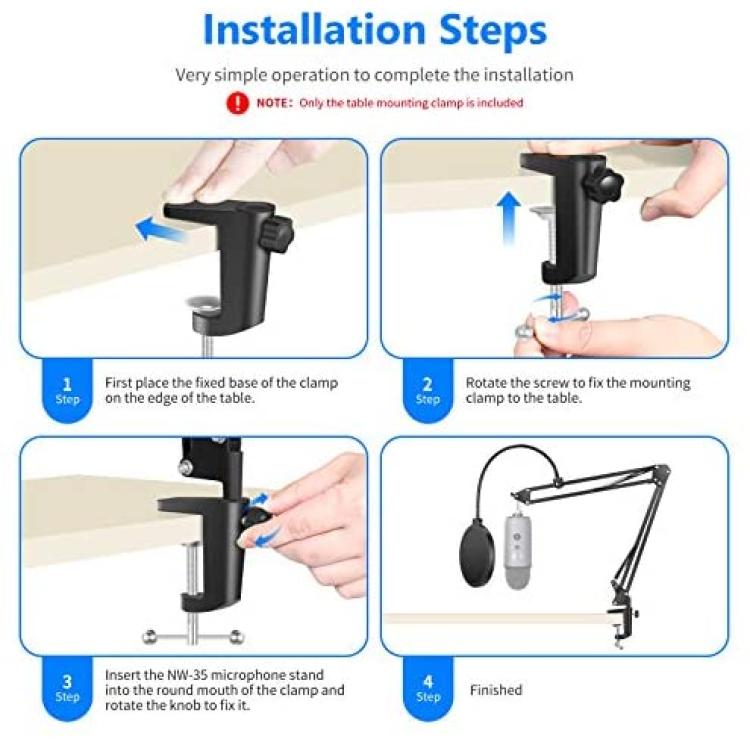 Installation Steps

Very simple operation to complete the installation

NOTE: Only the table mounting clamp is included

1 Step

First place the fixed base of the clamp on the edge of the table.

2 Step

Rotate the screw to fix the mounting clamp to the table.

3 Step

Insert the NW-35 microphone stand into the round mouth of the clamp and rotate the knob to fix it.

4 Step

Finished