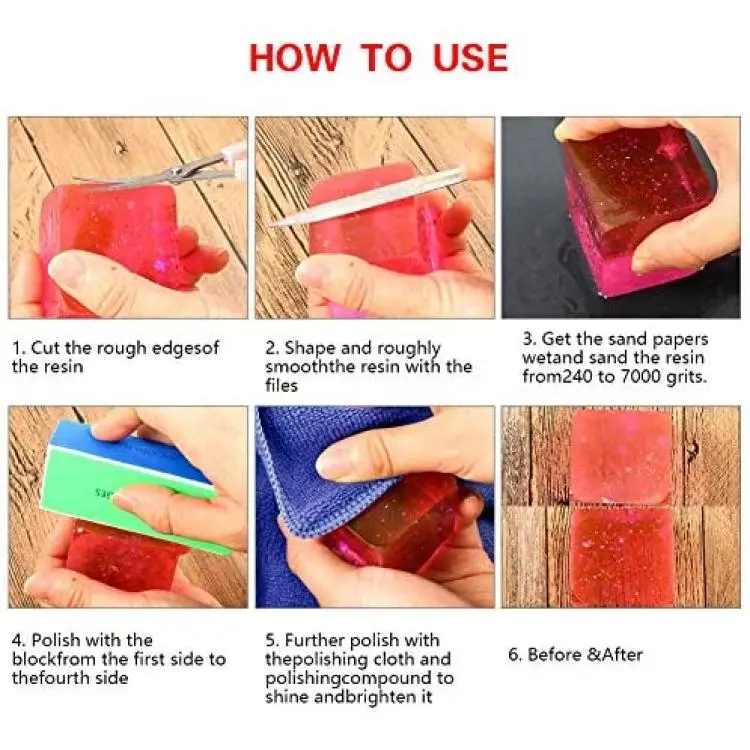 HOW TO USE

1. Cut the rough edgesof the resin

2. Shape and roughly smooththe resin with the files

3. Get the sand papers wetand sand the resin from240 to 7000 grits.

4. Polish with the blockfrom the first side to thefourth side

5. Further polish with thepolishing cloth and polishingcompound to shine andbrighten it

6. Before &After