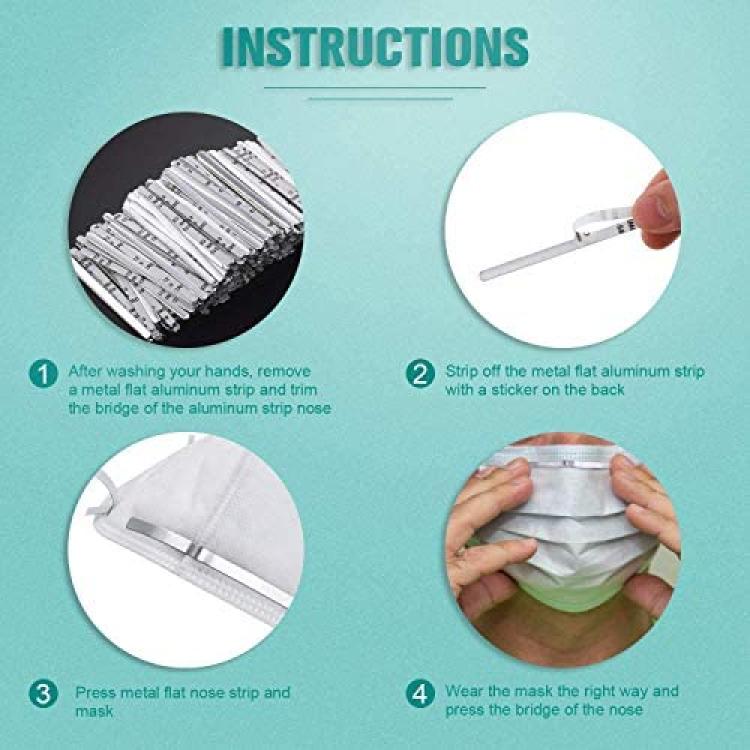 INSTRUCTIONS

1 After washing your hands, remove a metal flat aluminum strip and trim the bridge of the aluminum strip nose

2 Strip off the metal flat aluminum strip with a sticker on the back

3 Press metal flat nose strip and mask

4 Wear the mask the right way and press the bridge of the nose