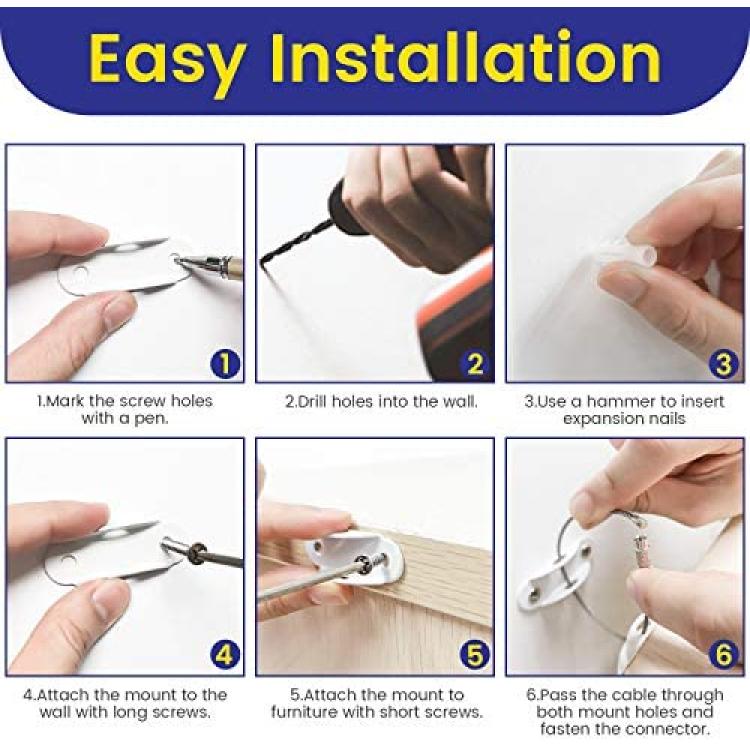 Easy Installation

1

1.Mark the screw holes with a pen.

2

2.Drill holes into the wall.

3

3.Use a hammer to insert expansion nails

4

4.Attach the mount to the wall with long screws.

5

5.Attach the mount to furniture with short screws.

6

6.Pass the cable through both mount holes and fasten the connector.