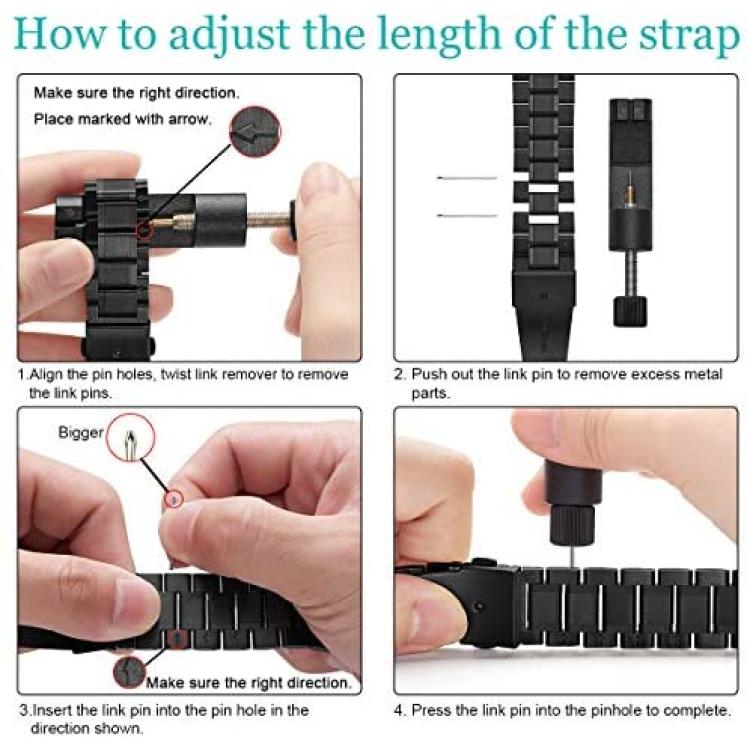 How to adjust the length of the strap

Make sure the right direction.
Place marked with arrow.

1.Align the pin holes, twist link remover to remove the link pins.

2. Push out the link pin to remove excess metal parts.

Bigger

Make sure the right direction.

3.Insert the link pin into the pin hole in the direction shown.

4. Press the link pin into the pinhole to complete.