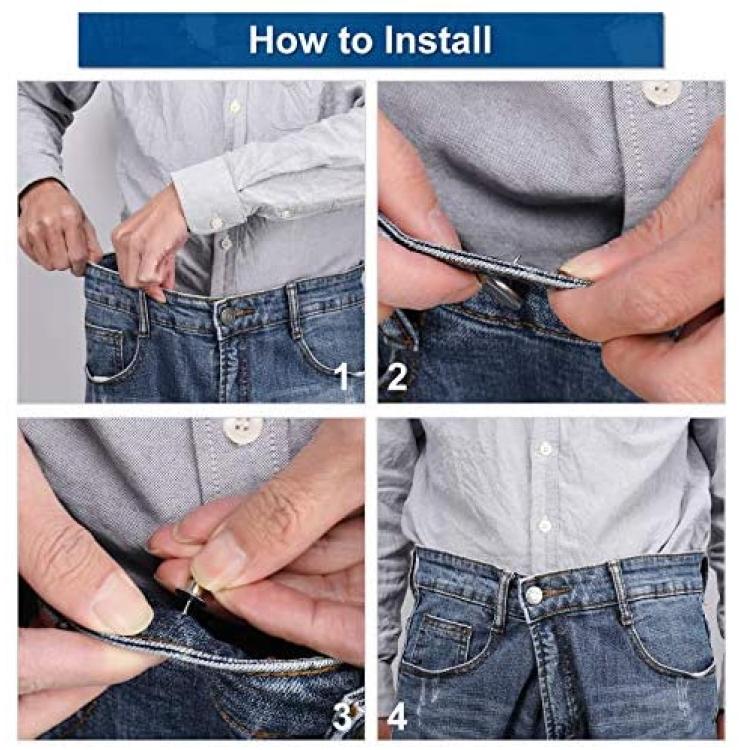 How to Install

1

2

3

4