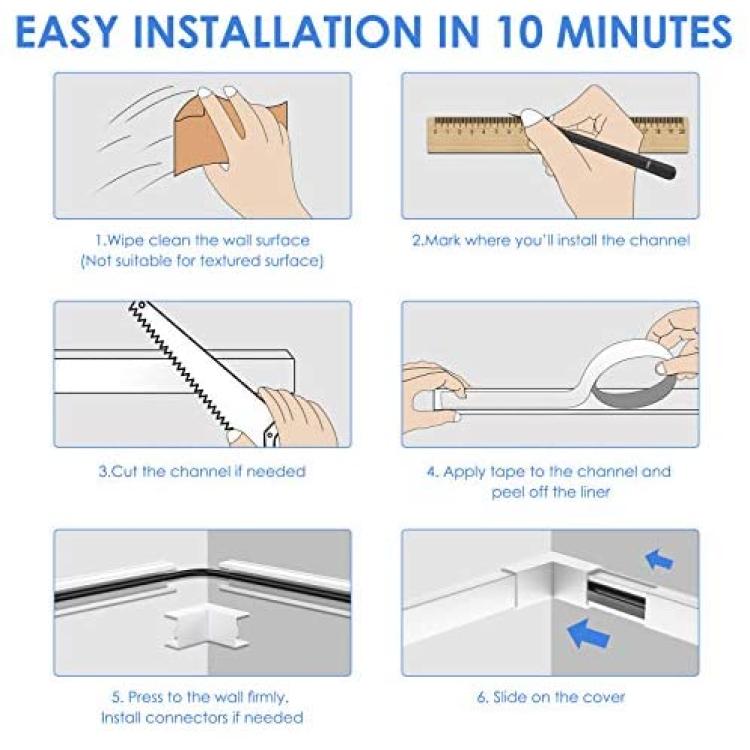 EASY INSTALLATION IN 10 MINUTES

1.Wipe clean the wall surface
(Not suitable for textured surface)

2.Mark where you'll install the channel

3.Cut the channel if needed

4. Apply tape to the channel and peel off the liner

5. Press to the wall firmly.
Install connectors if needed

6. Slide on the cover