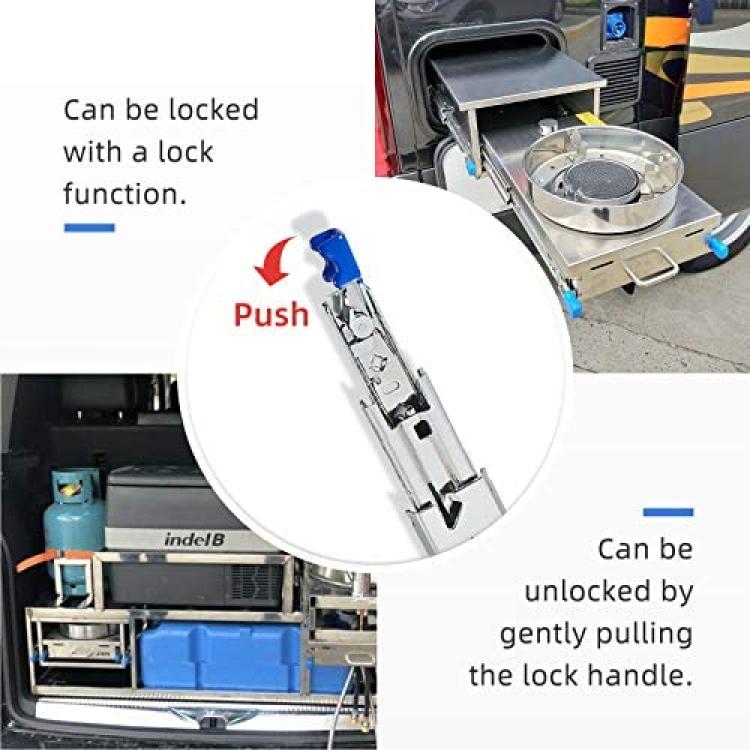 Can be locked with a lock function.

Push

indelB

Can be unlocked by gently pulling the lock handle.