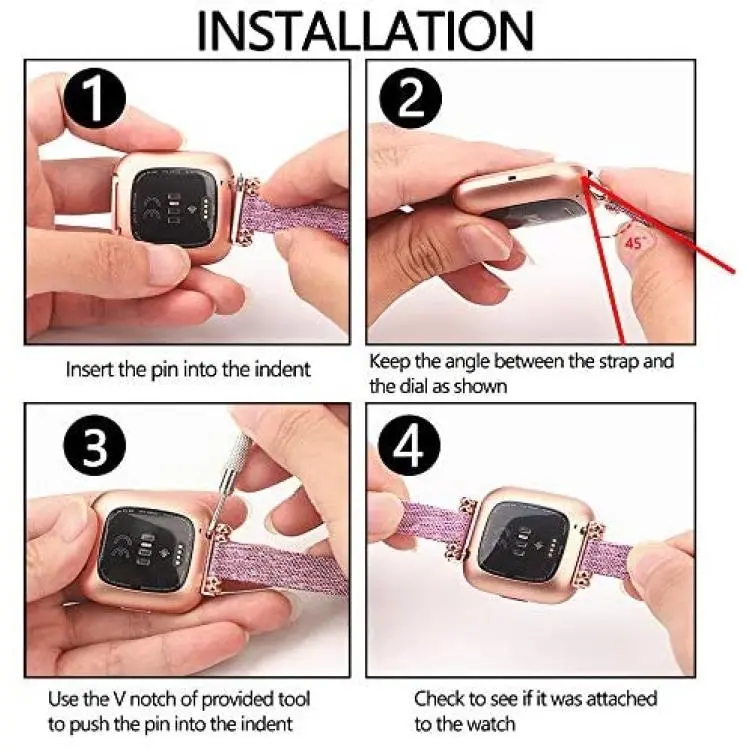 INSTALLATION

1

Insert the pin into the indent

2

45°

Keep the angle between the strap and the dial as shown

3

Use the V notch of provided tool to push the pin into the indent

4

Check to see if it was attached to the watch