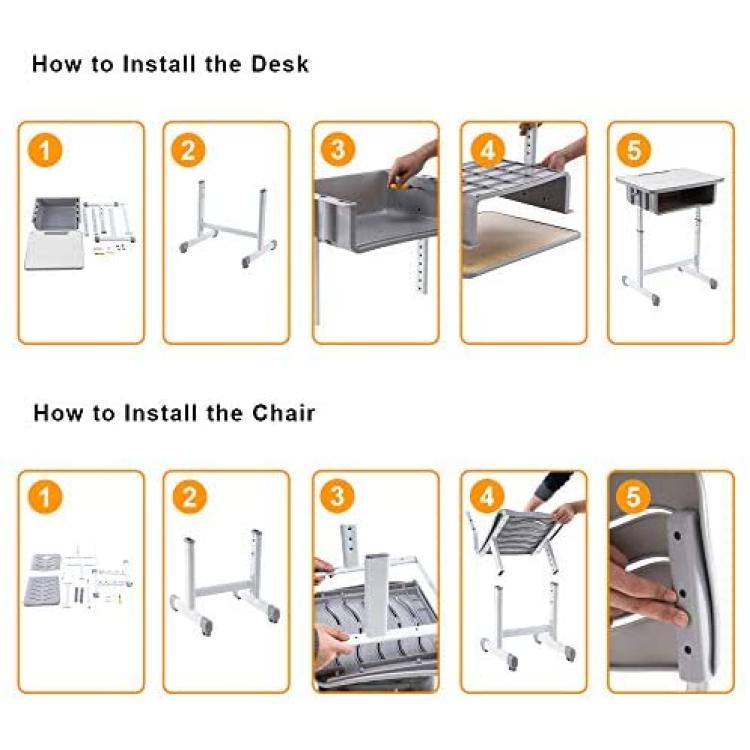 How to Install the Desk

1

2

3

4

5

How to Install the Chair

1

2

3

4

5