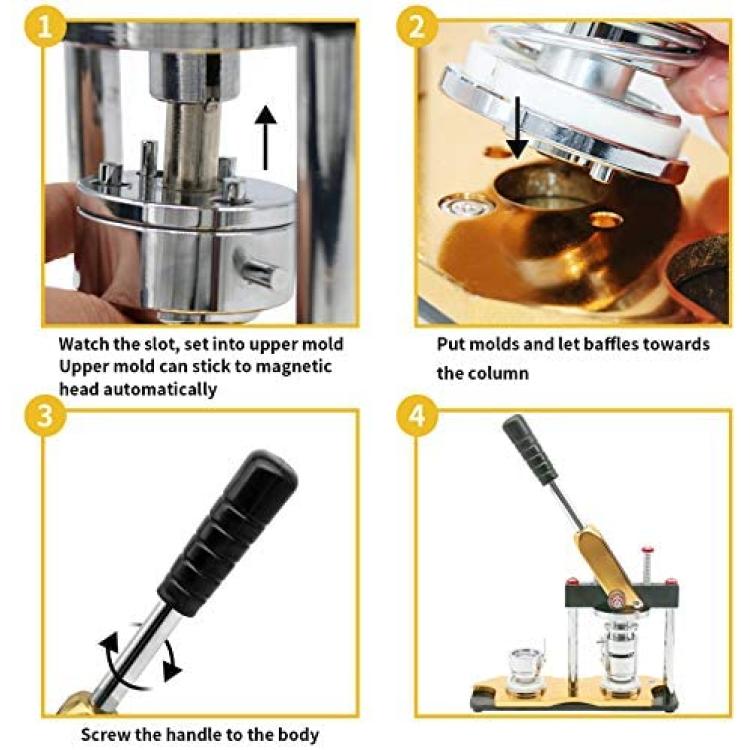 1

Watch the slot, set into upper mold
Upper mold can stick to magnetic head automatically

2

Put molds and let baffles towards the column

3

Screw the handle to the body

4