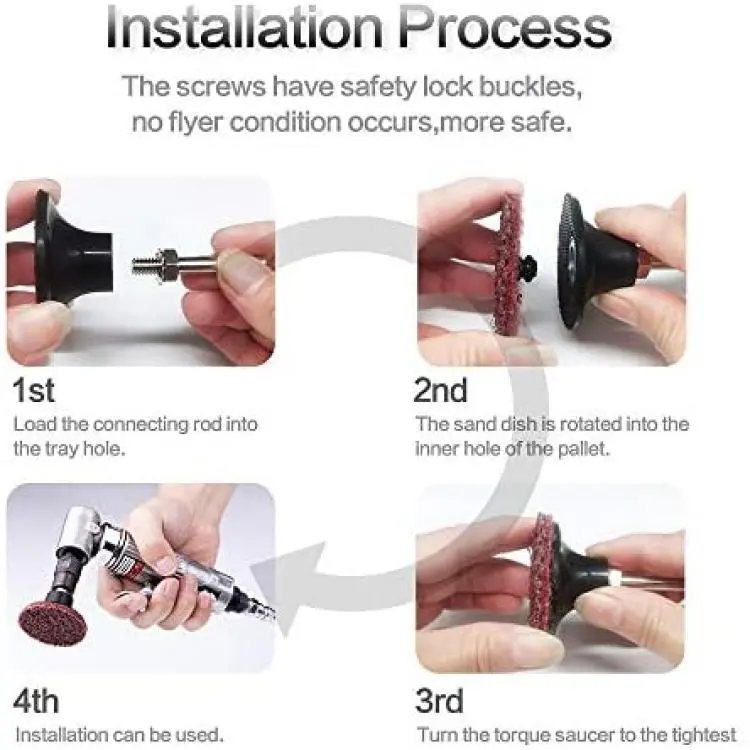 Installation Process

The screws have safety lock buckles, no flyer condition occurs,more safe.

1st
Load the connecting rod into the tray hole.

2nd
The sand dish is rotated into the inner hole of the pallet.

4th
Installation can be used.

3rd
Turn the torque saucer to the tightest