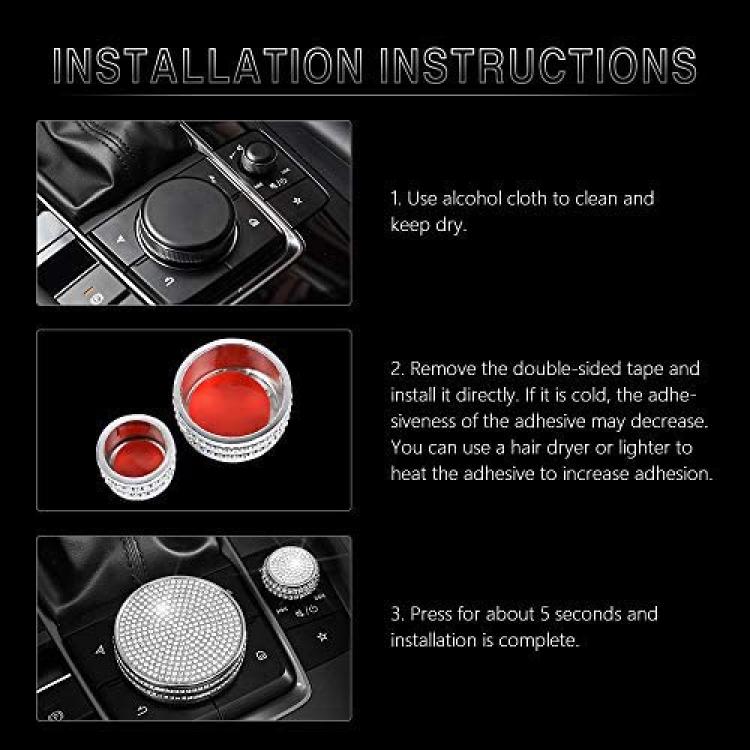 INSTALLATION INSTRUCTIONS

1. Use alcohol cloth to clean and keep dry.

2. Remove the double-sided tape and install it directly. If it is cold, the adhesiveness of the adhesive may decrease. You can use a hair dryer or lighter to heat the adhesive to increase adhesion.

3. Press for about 5 seconds and installation is complete.