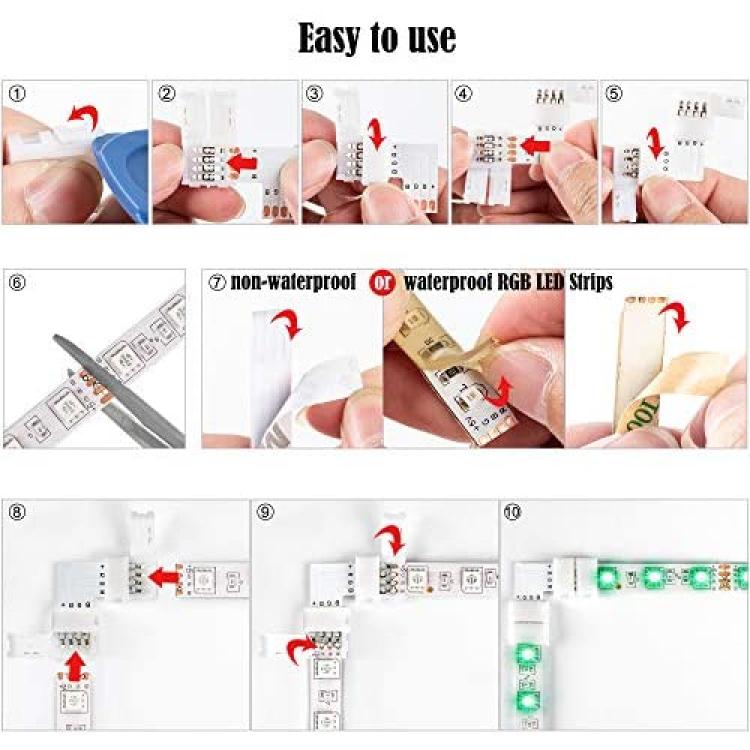 Easy to use

①

②

③

④

⑤

⑥

⑦ non-waterproof or waterproof RGB LED Strips

⑧

⑨

⑩