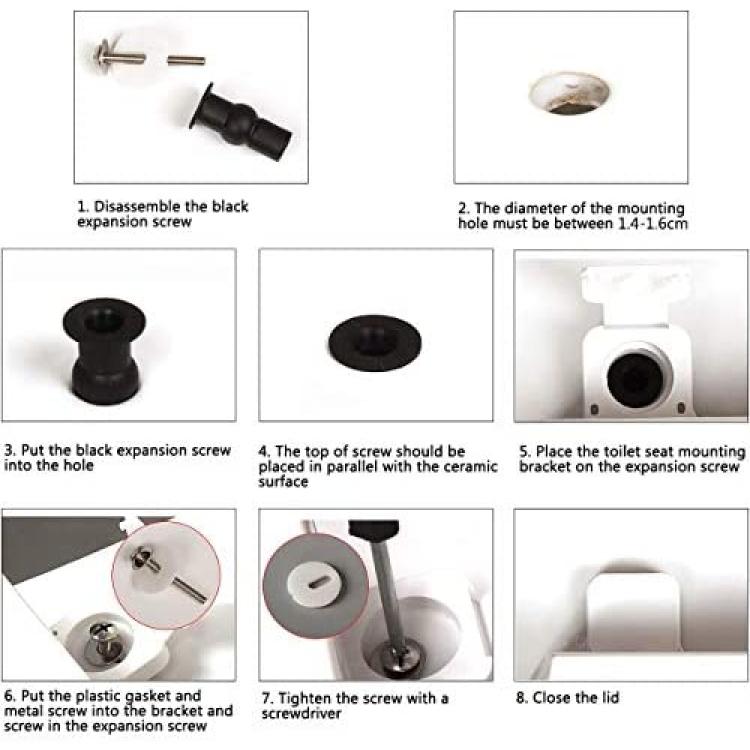 1. Disassemble the black expansion screw

2. The diameter of the mounting hole must be between 1.4-1.6cm

3. Put the black expansion screw into the hole

4. The top of screw should be placed in parallel with the ceramic surface

5. Place the toilet seat mounting bracket on the expansion screw

6. Put the plastic gasket and metal screw into the bracket and screw in the expansion screw

7. Tighten the screw with a screwdriver

8. Close the lid