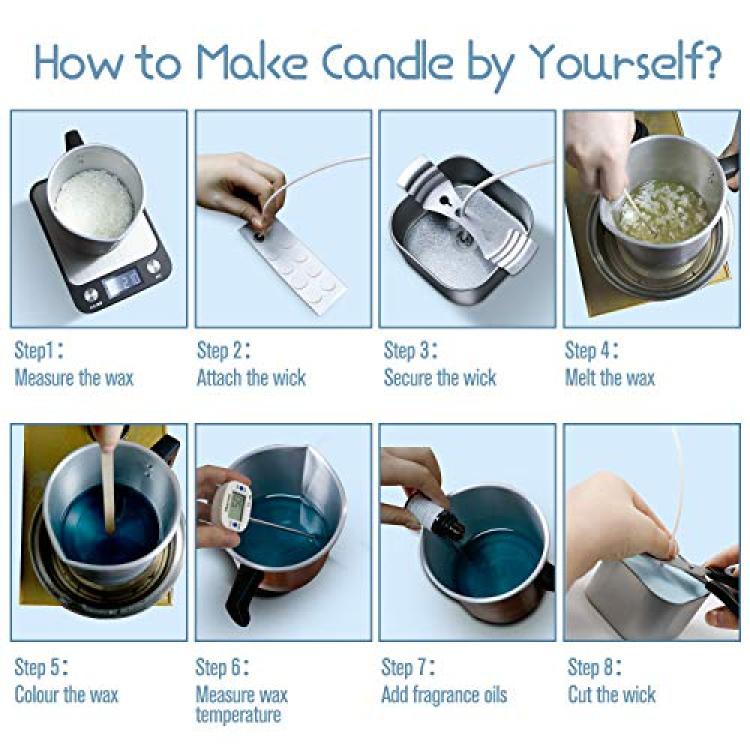 How to Make Candle by Yourself?

Step1:
Measure the wax

Step 2:
Attach the wick

Step 3:
Secure the wick

Step 4:
Melt the wax

Step 5:
Colour the wax

Step 6:
Measure wax temperature

Step 7:
Add fragrance oils

Step 8:
Cut the wick