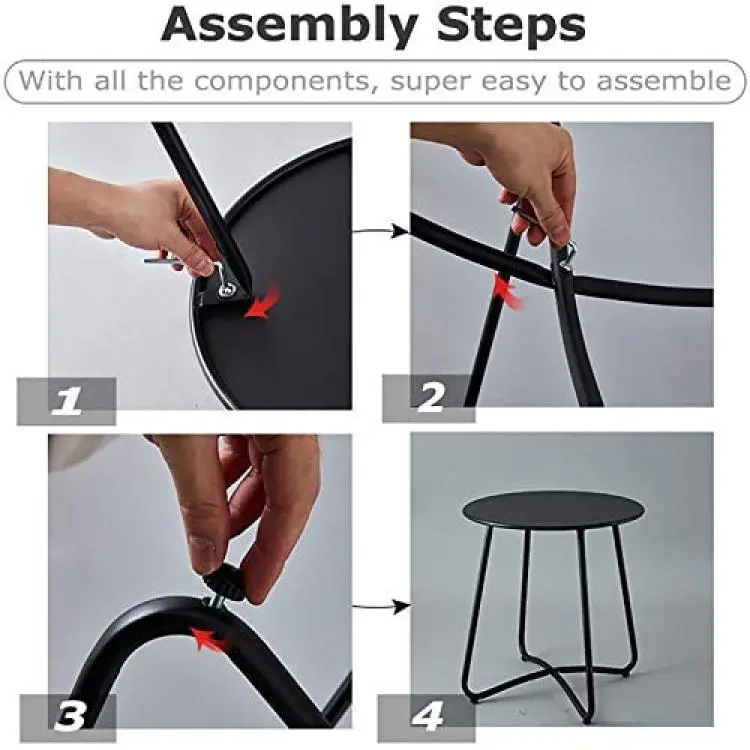 Assembly Steps

With all the components, super easy to assemble

1

2

3

4