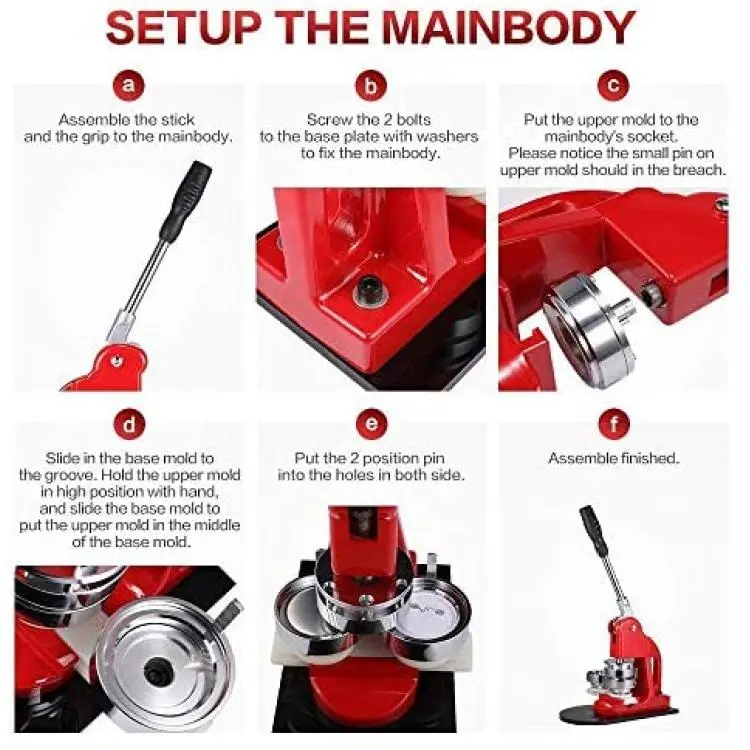 SETUP THE MAINBODY

a

Assemble the stick and the grip to the mainbody.

b

Screw the 2 bolts to the base plate with washers to fix the mainbody.

c

Put the upper mold to the mainbody's socket. Please notice the small pin on upper mold should in the breach.

d

Slide in the base mold to the groove. Hold the upper mold in high position with hand, and slide the base mold to put the upper mold in the middle of the base mold.

e

Put the 2 position pin into the holes in both side.

f

Assemble finished.