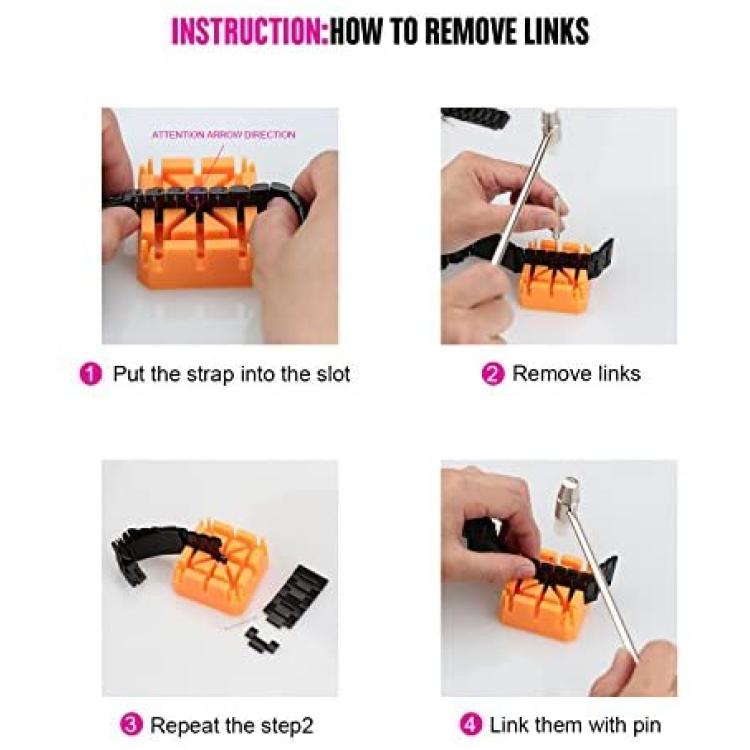 INSTRUCTION:HOW TO REMOVE LINKS

ATTENTION ARROW DIRECTION

1 Put the strap into the slot

2 Remove links

3 Repeat the step2

4 Link them with pin