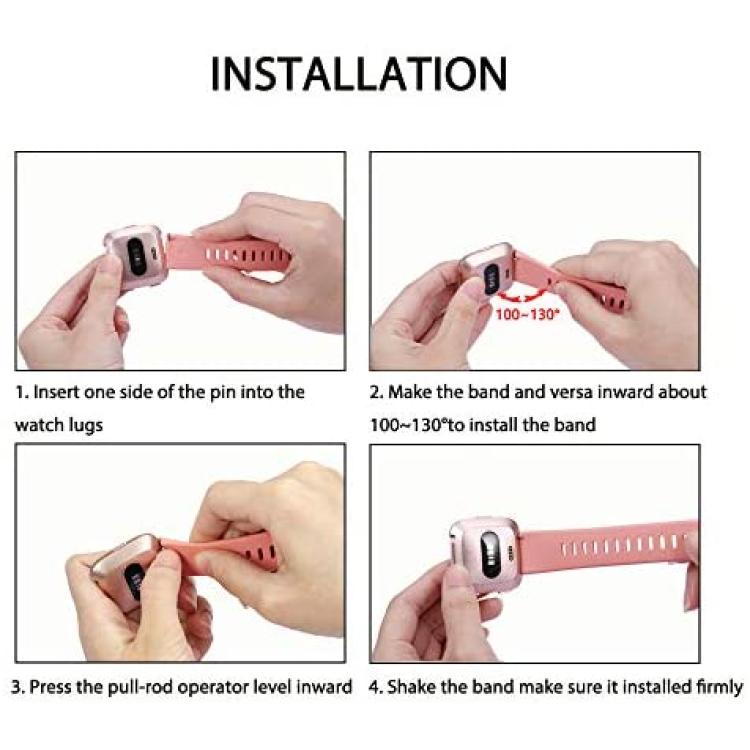 INSTALLATION

100~130°

1. Insert one side of the pin into the watch lugs

2. Make the band and versa inward about 100~130°to install the band

3. Press the pull-rod operator level inward

4. Shake the band make sure it installed firmly