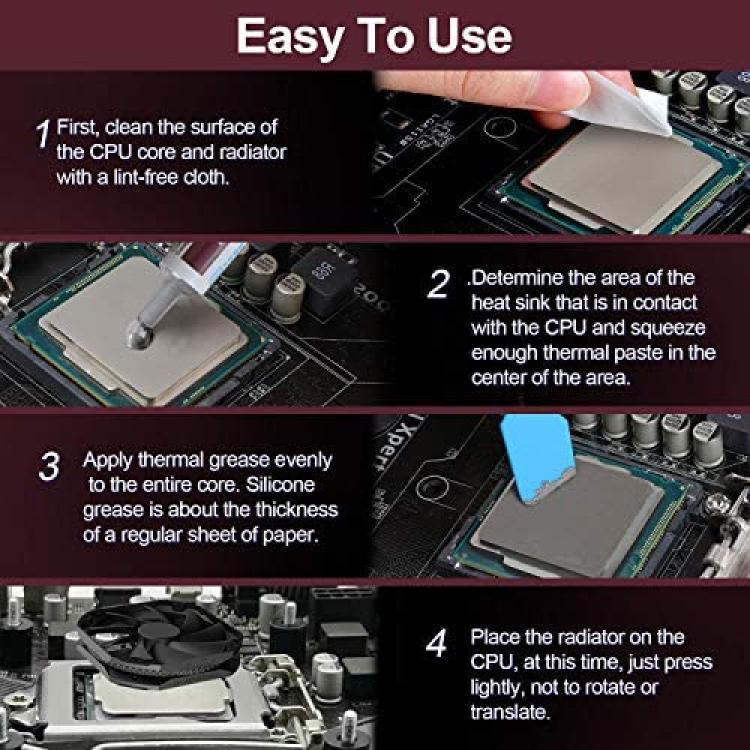 Easy To Use

1 First, clean the surface of the CPU core and radiator with a lint-free cloth.

2 .Determine the area of the heat sink that is in contact with the CPU and squeeze enough thermal paste in the center of the area.

3 Apply thermal grease evenly to the entire core. Silicone grease is about the thickness of a regular sheet of paper.

4 Place the radiator on the CPU, at this time, just press lightly, not to rotate or translate.