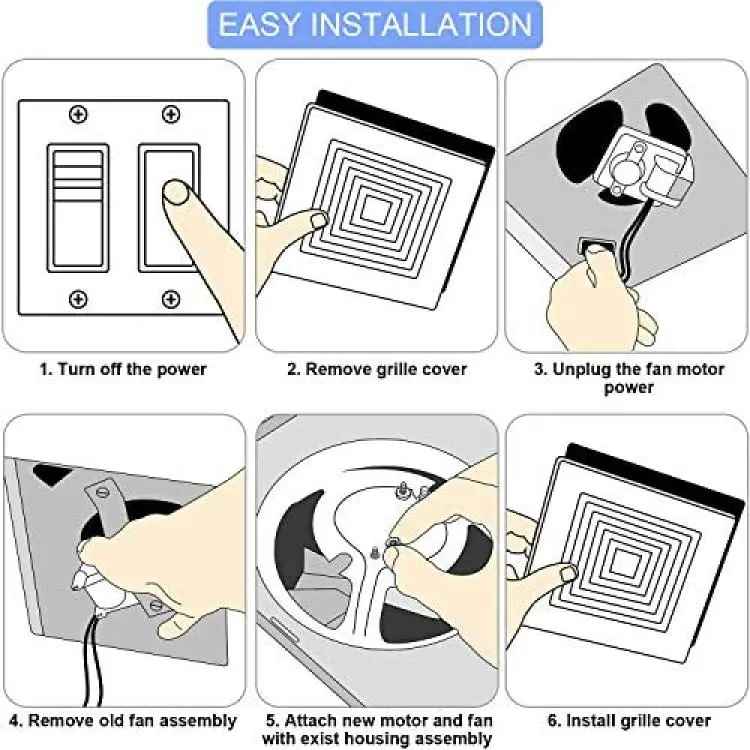 EASY INSTALLATION

1. Turn off the power

2. Remove grille cover

3. Unplug the fan motor power

4. Remove old fan assembly

5. Attach new motor and fan with exist housing assembly

6. Install grille cover