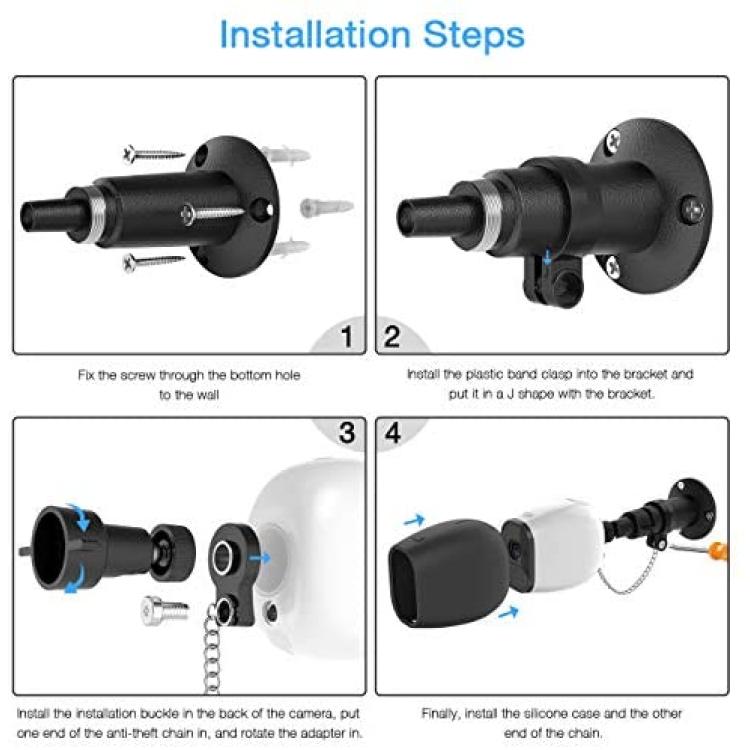 Installation Steps

1

Fix the screw through the bottom hole to the wall

2

Install the plastic band clasp into the bracket and put it in a J shape with the bracket.

3

Install the installation buckle in the back of the camera, put one end of the anti-theft chain in, and rotate the adapter in.

4

Finally, install the silicone case and the other end of the chain.