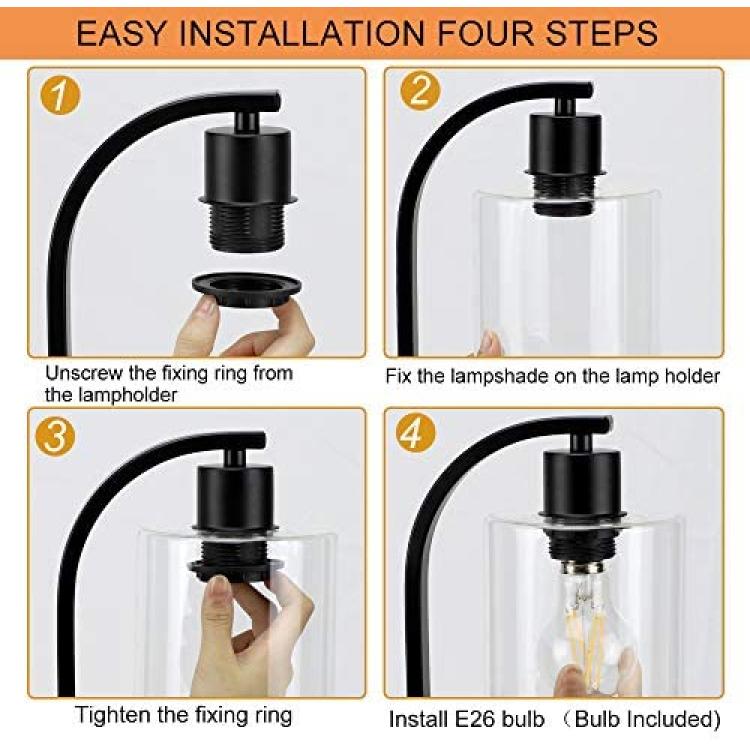 EASY INSTALLATION FOUR STEPS

1

Unscrew the fixing ring from the lampholder

2

Fix the lampshade on the lamp holder

3

Tighten the fixing ring

4

Install E26 bulb （Bulb Included)