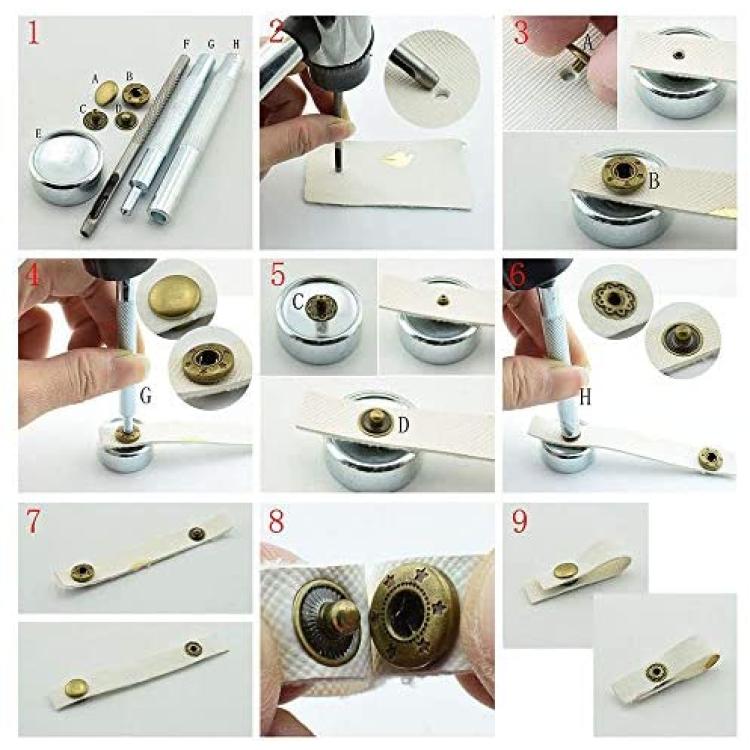 1
A B C D E F G H

2

3
A
B

4
G

5
C
D

6
H

7

8

9