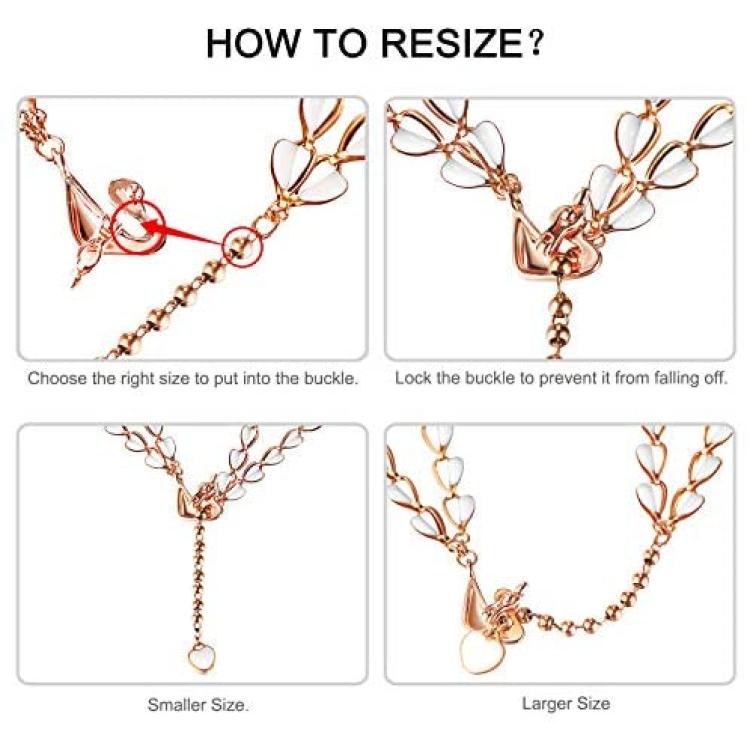 HOW TO RESIZE?

Choose the right size to put into the buckle.

Lock the buckle to prevent it from falling off.

Smaller Size.

Larger Size