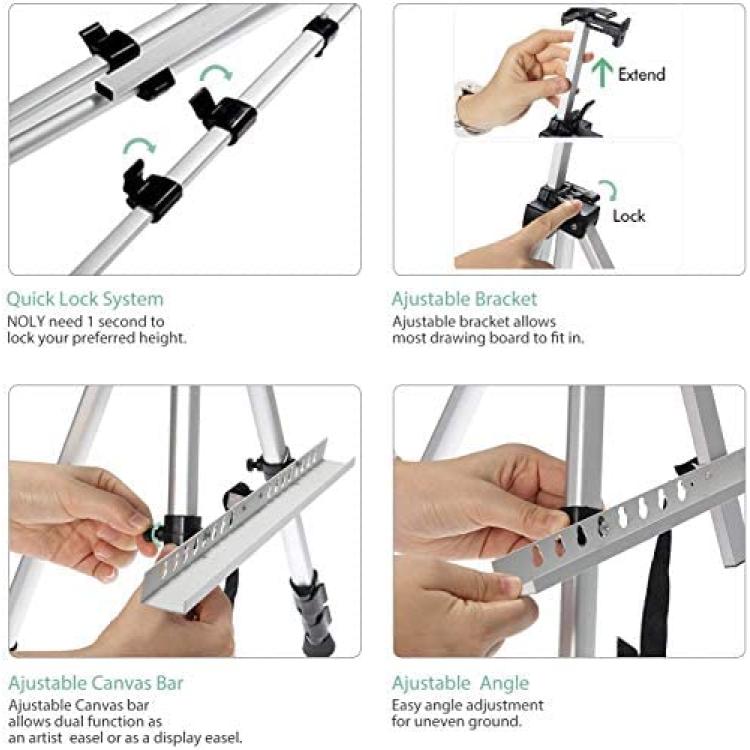 Extend

Lock

Quick Lock System
NOLY need 1 second to lock your preferred height.

Ajustable Bracket
Ajustable bracket allows most drawing board to fit in.

Ajustable Canvas Bar
Ajustable Canvas bar allows dual function as an artist easel or as a display easel.

Ajustable Angle
Easy angle adjustment for uneven ground.