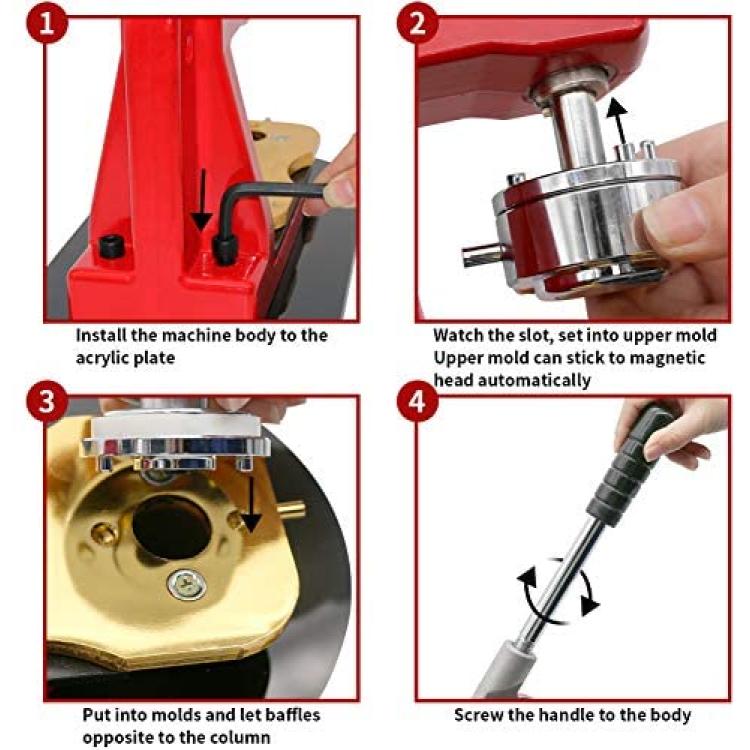 1

Install the machine body to the acrylic plate

2

Watch the slot, set into upper mold
Upper mold can stick to magnetic head automatically

3

Put into molds and let baffles opposite to the column

4

Screw the handle to the body