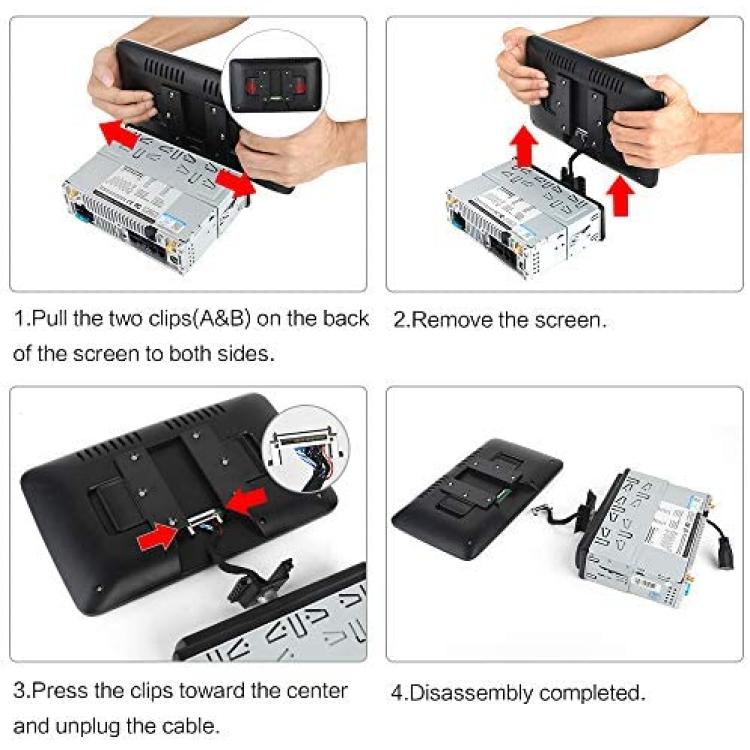 1.Pull the two clips(A&B) on the back of the screen to both sides.

2.Remove the screen.

3.Press the clips toward the center and unplug the cable.

4.Disassembly completed.