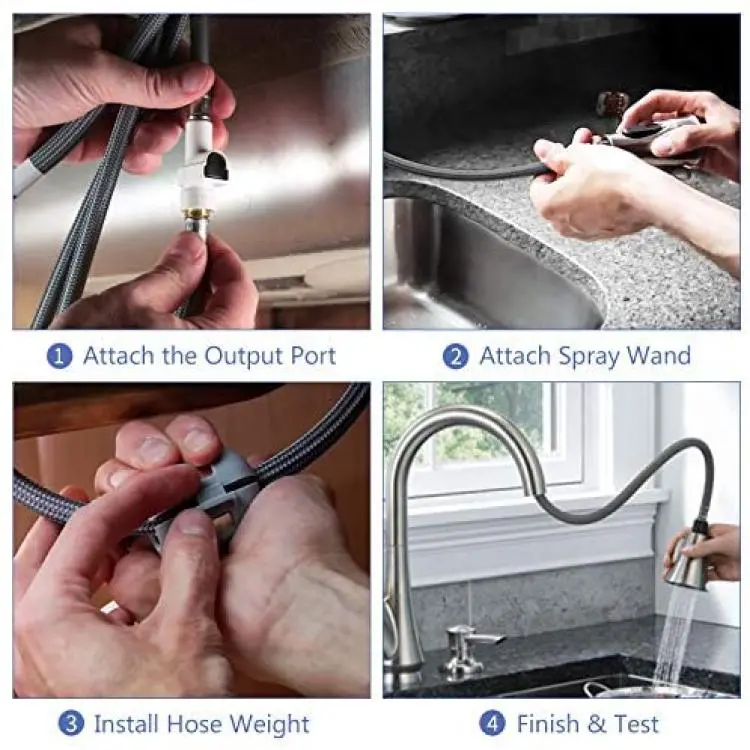 1 Attach the Output Port

2 Attach Spray Wand

3 Install Hose Weight

4 Finish & Test