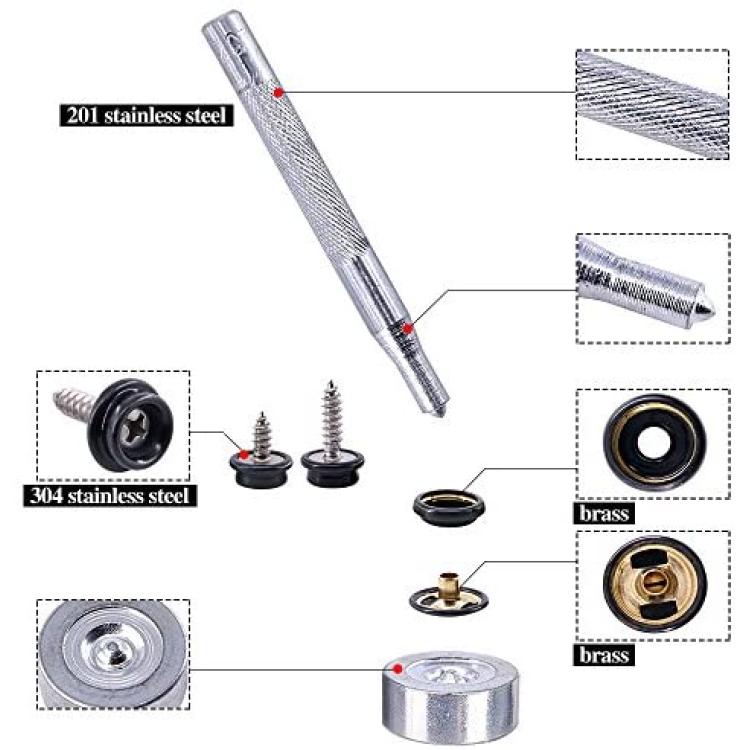 201 stainless steel

304 stainless steel

brass

brass