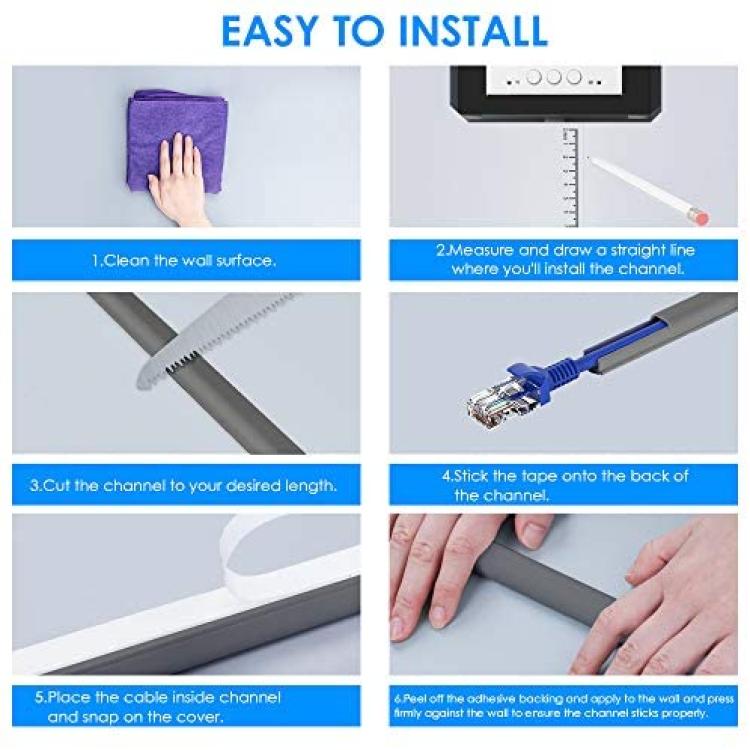 EASY TO INSTALL

1.Clean the wall surface.

2.Measure and draw a straight line where you'll install the channel.

3.Cut the channel to your desired length.

4.Stick the tape onto the back of the channel.

5.Place the cable inside channel and snap on the cover.

6.Peel off the adhesive backing and apply to the wall and press firmly against the wall to ensure the channel sticks properly.