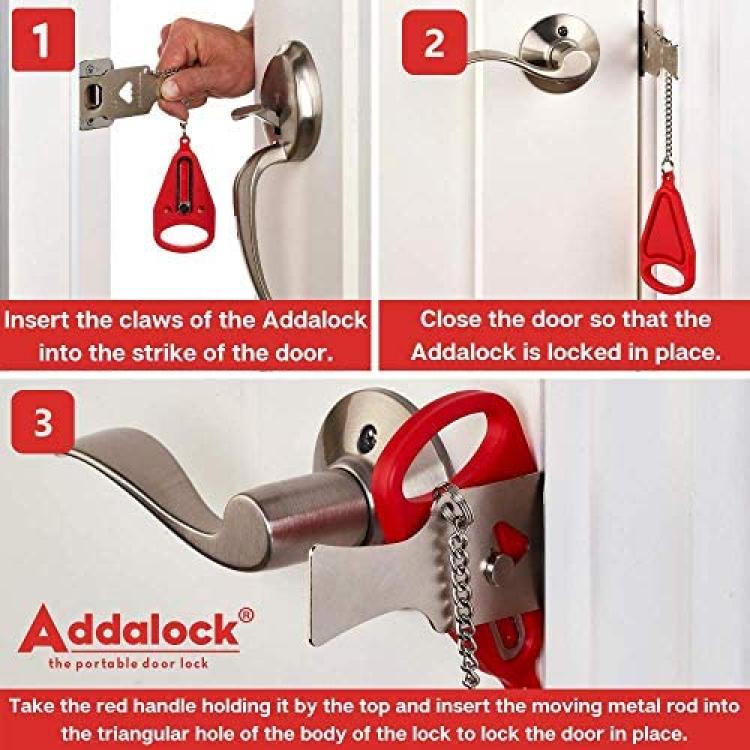 1

Insert the claws of the Addalock into the strike of the door.

2

Close the door so that the Addalock is locked in place.

3

Addalock®
the portable door lock

Take the red handle holding it by the top and insert the moving metal rod into the triangular hole of the body of the lock to lock the door in place.