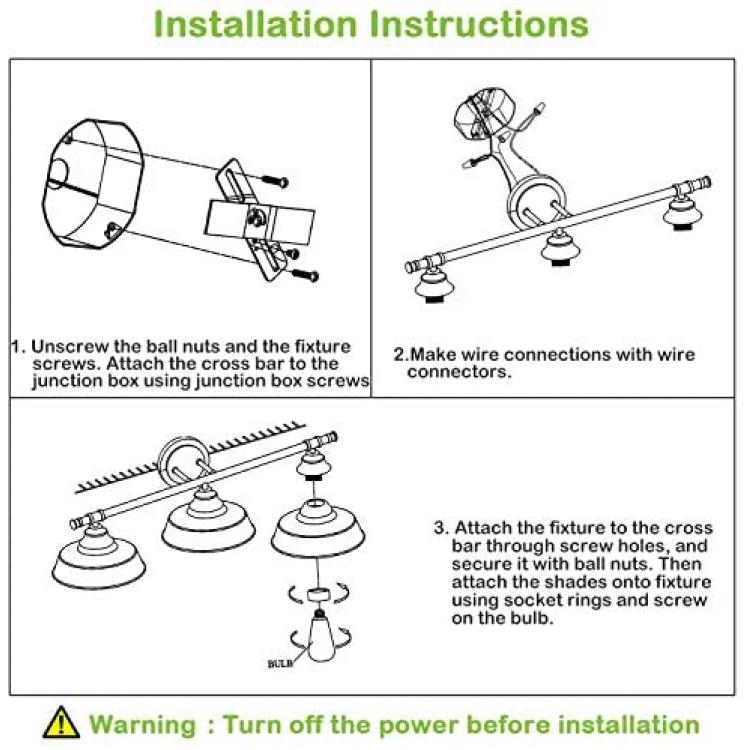 Installation Instructions

1. Unscrew the ball nuts and the fixture screws. Attach the cross bar to the junction box using junction box screws

2.Make wire connections with wire connectors.

BULB

3. Attach the fixture to the cross bar through screw holes, and secure it with ball nuts. Then attach the shades onto fixture using socket rings and screw on the bulb.

Warning : Turn off the power before installation