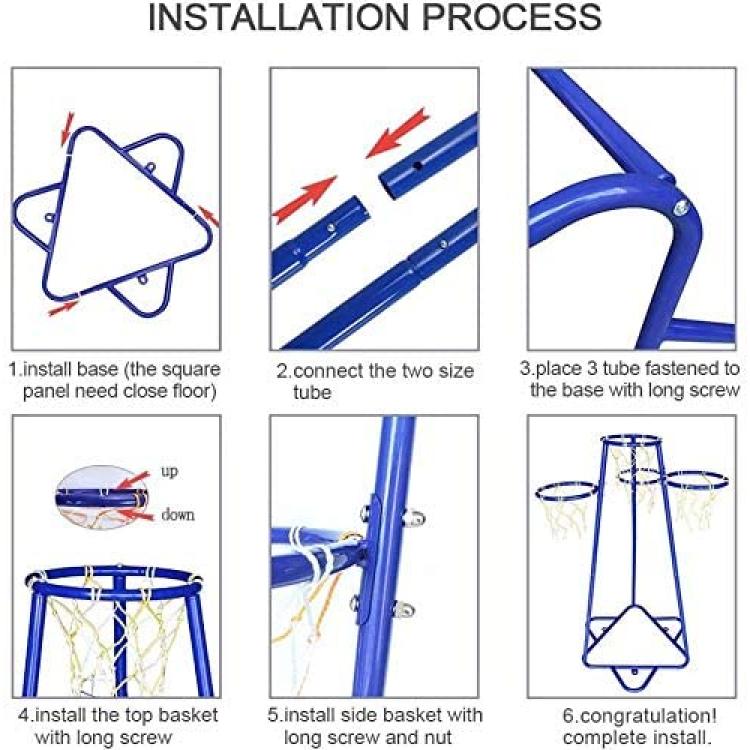 INSTALLATION PROCESS

1.install base (the square panel need close floor)

2.connect the two size tube

3.place 3 tube fastened to the base with long screw

up

down

4.install the top basket with long screw

5.install side basket with long screw and nut

6.congratulation! complete install.