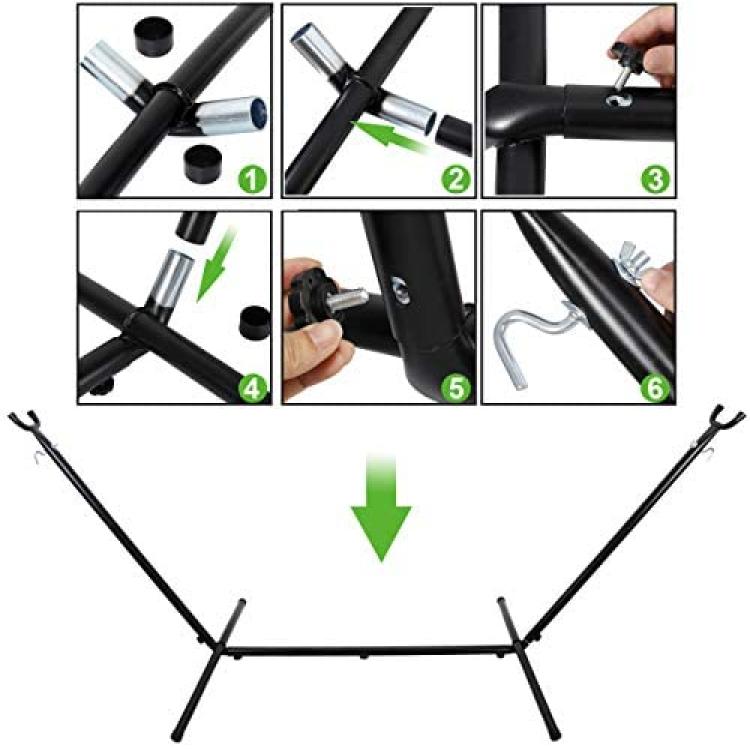 1
2
3
4
5
6