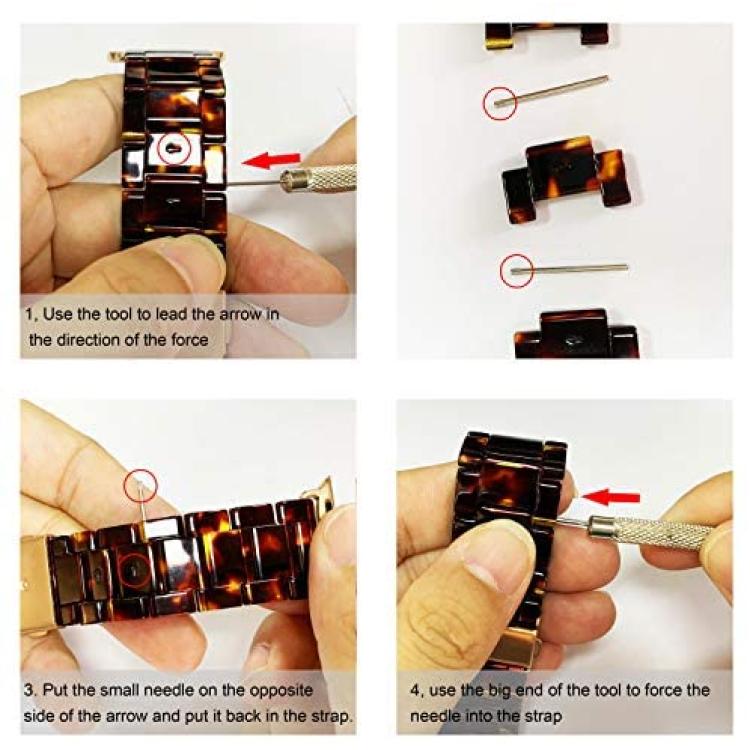 1, Use the tool to lead the arrow in the direction of the force

3. Put the small needle on the opposite side of the arrow and put it back in the strap.

4, use the big end of the tool to force the needle into the strap