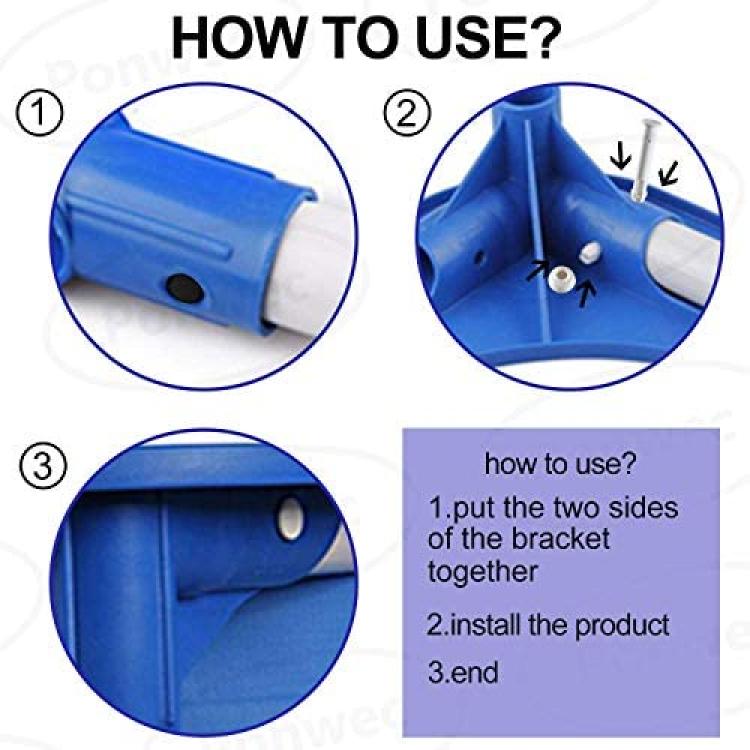 HOW TO USE?

①

②

③

how to use?

1.put the two sides of the bracket together

2.install the product

3.end