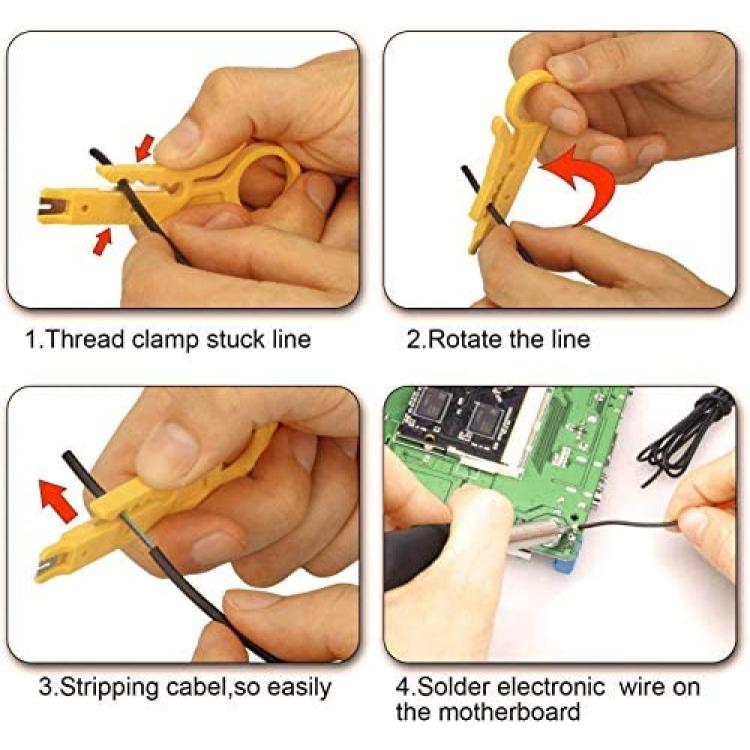 1.Thread clamp stuck line

2.Rotate the line

3.Stripping cabel,so easily

4.Solder electronic wire on the motherboard