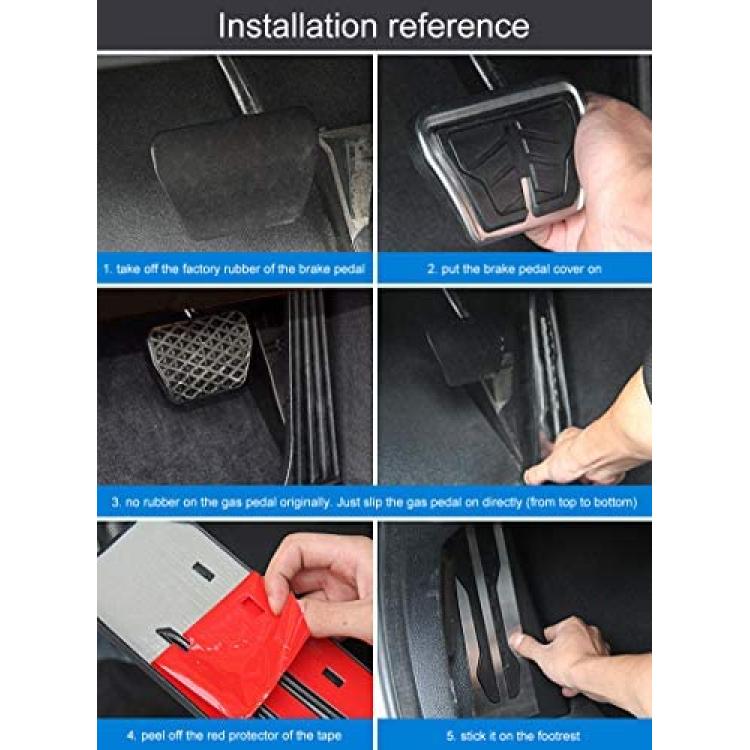 Installation reference

1. take off the factory rubber of the brake pedal

2. put the brake pedal cover on

3. no rubber on the gas pedal originally. Just slip the gas pedal on directly (from top to bottom)

4. peel off the red protector of the tape

5. stick it on the footrest