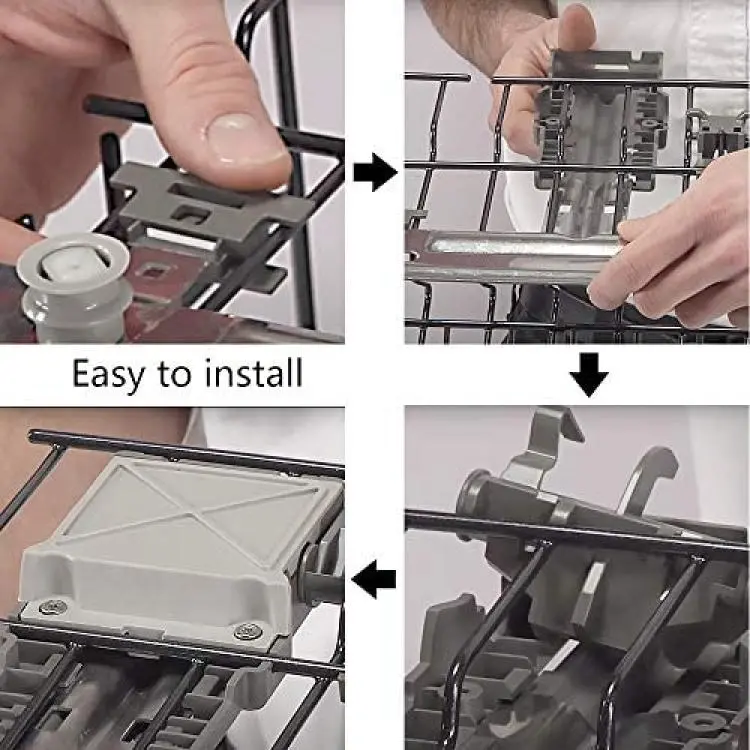 Easy to install