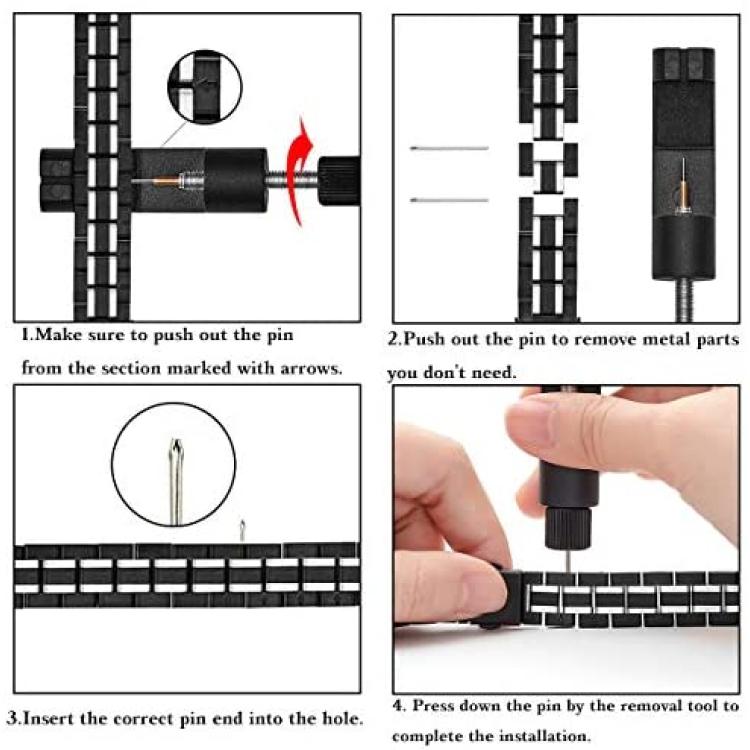 1.Make sure to push out the pin from the section marked with arrows.

2.Push out the pin to remove metal parts you don't need.

3.Insert the correct pin end into the hole.

4. Press down the pin by the removal tool to complete the installation.