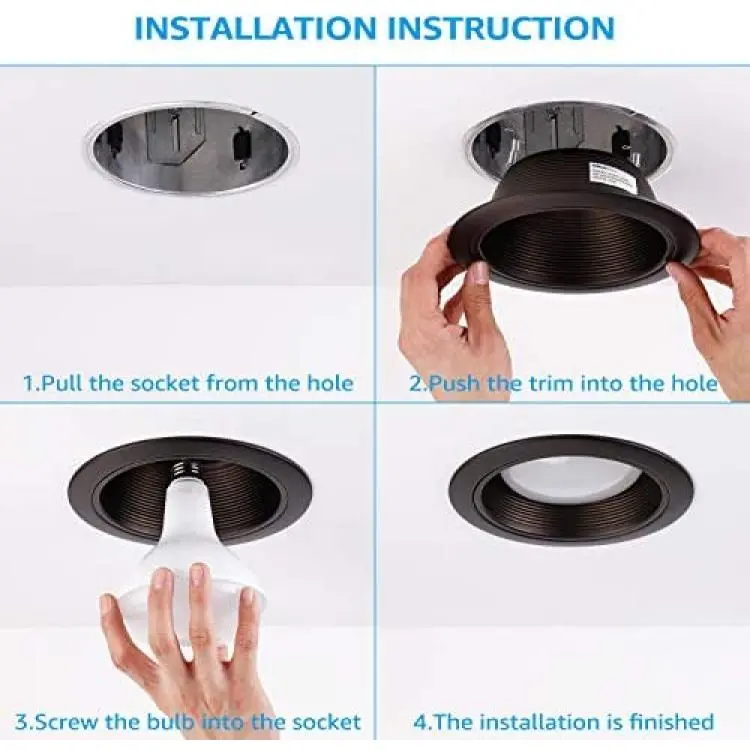 INSTALLATION INSTRUCTION

1.Pull the socket from the hole

2.Push the trim into the hole

3.Screw the bulb into the socket

4.The installation is finished