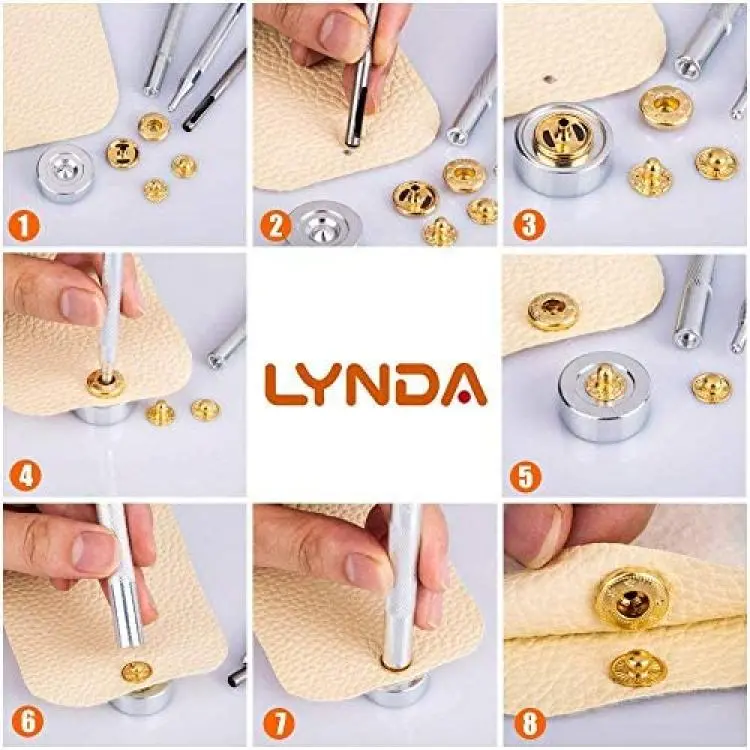 1
2
3
4
LYNDA
5
6
7
8